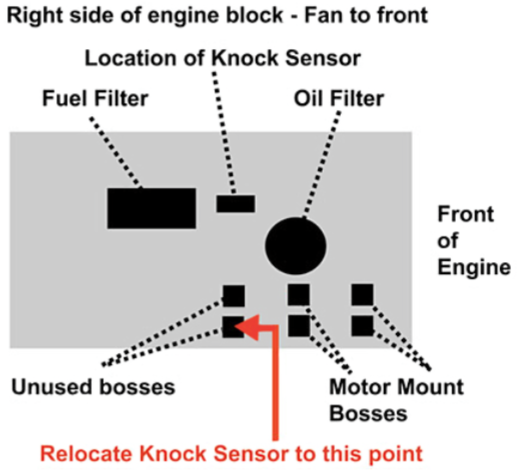 Right side of engine block - Fan to front

Location of Knock Sensor

Fuel Filter

Oil Filter

Front of Engine

Unused bosses

Motor Mount Bosses

Relocate Knock Sensor to this point