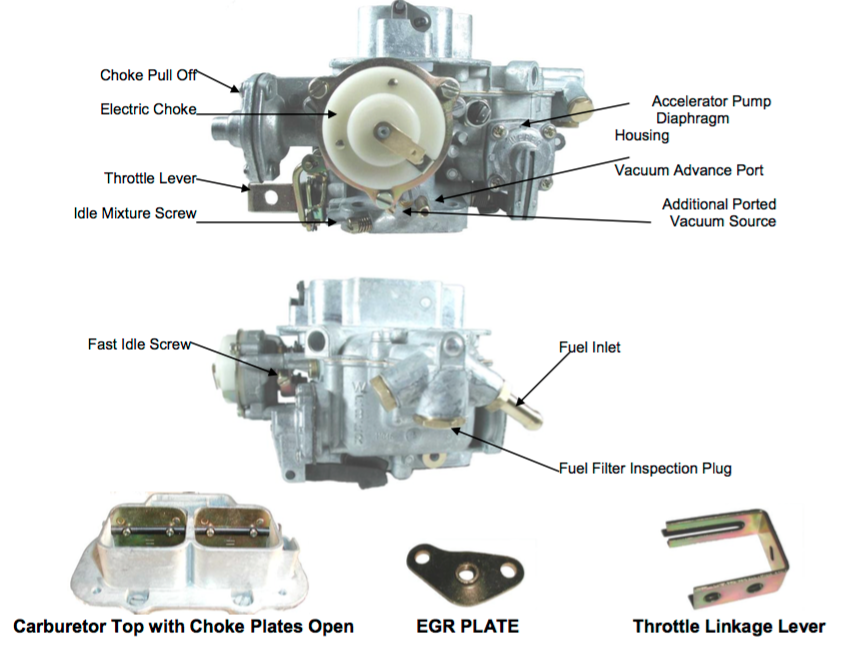 Choke Pull Off
Electric Choke
Throttle Lever
Idle Mixture Screw
Accelerator Pump Diaphragm Housing
Vacuum Advance Port
Additional Ported Vacuum Source

Fast Idle Screw
Fuel Inlet
Fuel Filter Inspection Plug

Carburetor Top with Choke Plates Open
EGR PLATE
Throttle Linkage Lever