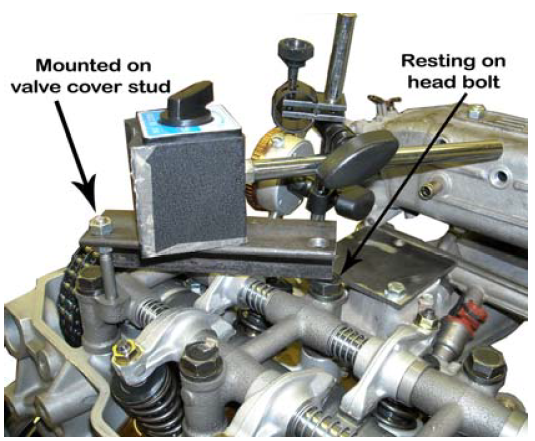 Mounted on valve cover stud

Resting on head bolt