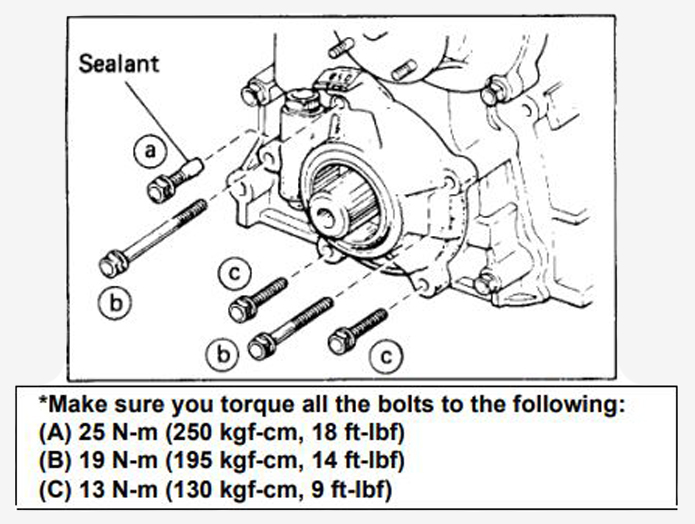 Sealant

a

b

c

b

c

*Make sure you torque all the bolts to the following:
(A) 25 N-m (250 kgf-cm, 18 ft-lbf)
(B) 19 N-m (195 kgf-cm, 14 ft-lbf)
(C) 13 N-m (130 kgf-cm, 9 ft-lbf)