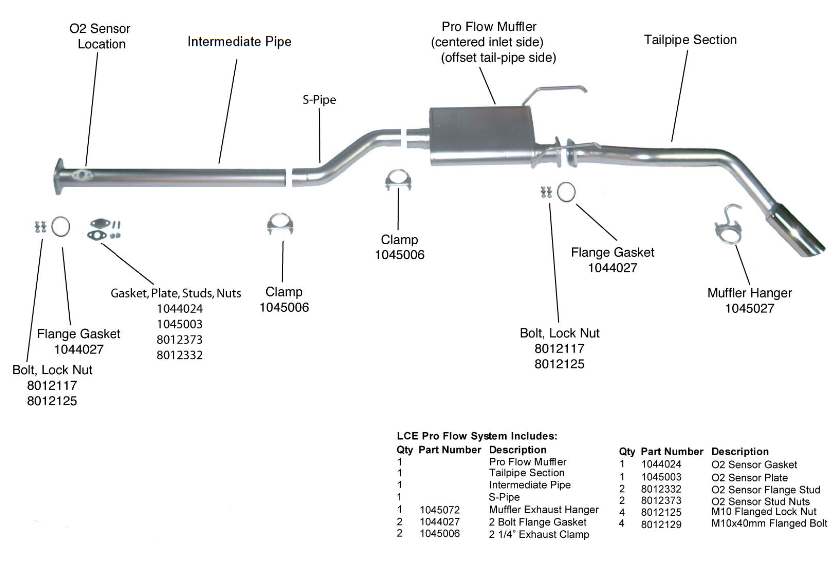 O2 Sensor Location

Intermediate Pipe

S-Pipe

Pro Flow Muffler (centered inlet side) (offset tail-pipe side)

Tailpipe Section

Clamp 1045006

Flange Gasket 1044027

Muffler Hanger 1045027

Gasket, Plate, Studs, Nuts 1044024 1045003 8012373 8012332

Clamp 1045006

Flange Gasket 1044027

Bolt, Lock Nut 8012117 8012125

Bolt, Lock Nut 8012117 8012125

LCE Pro Flow System Includes:

| Qty | Part Number | Description |
|---|---|---|
| 1 | | Pro Flow Muffler |
| 1 | | Tailpipe Section |
| 1 | | Intermediate Pipe |
| 1 | | S-Pipe |
| 1 | 1045072 | Muffler Exhaust Hanger |
| 2 | 1044027 | 2 Bolt Flange Gasket |
| 2 | 1045006 | 2 1/4" Exhaust Clamp |

| Qty | Part Number | Description |
|---|---|---|
| 1 | 1044024 | O2 Sensor Gasket |
| 1 | 1045003 | O2 Sensor Plate |
| 2 | 8012332 | O2 Sensor Flange Stud |
| 2 | 8012373 | O2 Sensor Stud Nuts |
| 4 | 8012125 | M10 Flanged Lock Nut |
| 4 | 8012129 | M10x40mm Flanged Bolt |