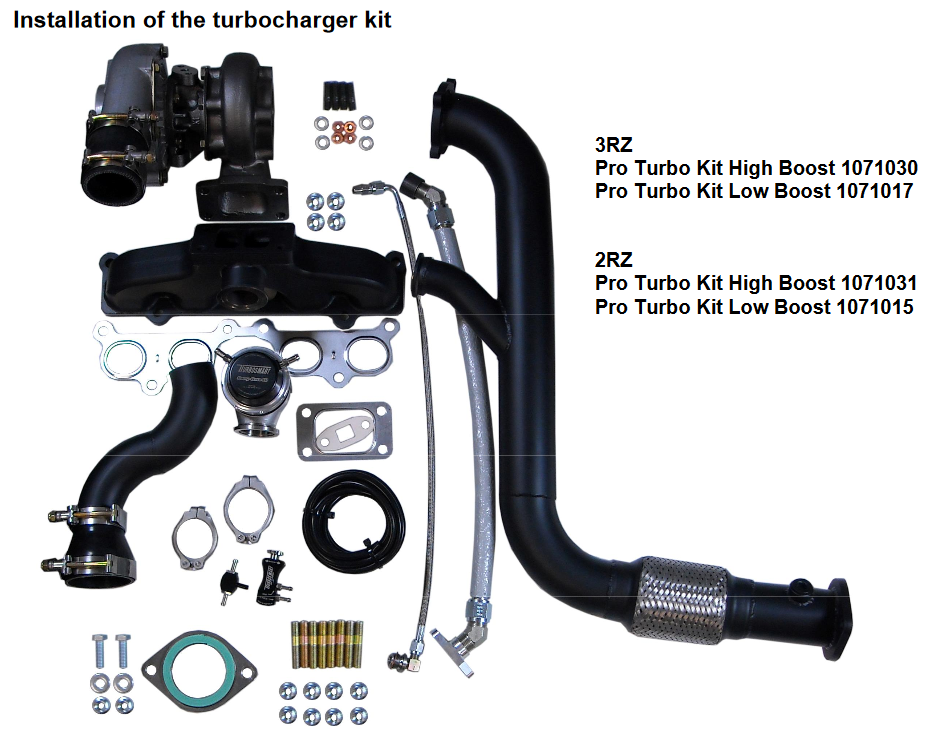 Installation of the turbocharger kit

3RZ
Pro Turbo Kit High Boost 1071030
Pro Turbo Kit Low Boost 1071017

2RZ
Pro Turbo Kit High Boost 1071031
Pro Turbo Kit Low Boost 1071015

TURBOSMART