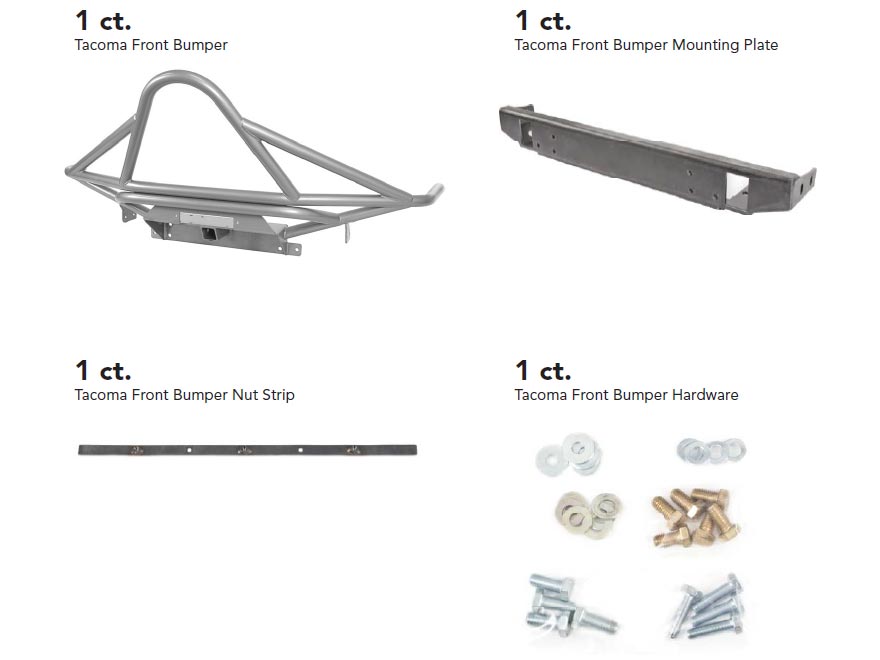 1 ct.
Tacoma Front Bumper

1 ct.
Tacoma Front Bumper Mounting Plate

1 ct.
Tacoma Front Bumper Nut Strip

1 ct.
Tacoma Front Bumper Hardware