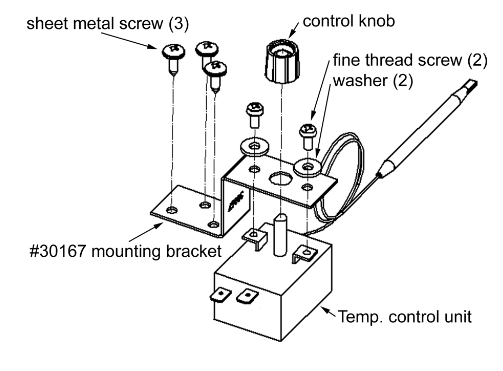 sheet metal screw (3)

control knob

fine thread screw (2)

washer (2)

#30167 mounting bracket

Temp. control unit