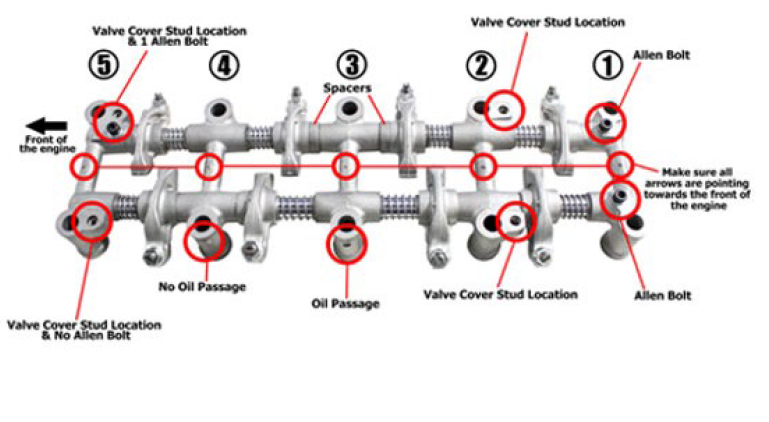 Valve Cover Stud Location & 1 Allen Bolt

Valve Cover Stud Location

⑤ ④ ③ ② ①

Allen Bolt

Spacers

Front of the engine

Make sure all arrows are pointing towards the front of the engine

No Oil Passage

Oil Passage

Valve Cover Stud Location

Allen Bolt

Valve Cover Stud Location & No Allen Bolt